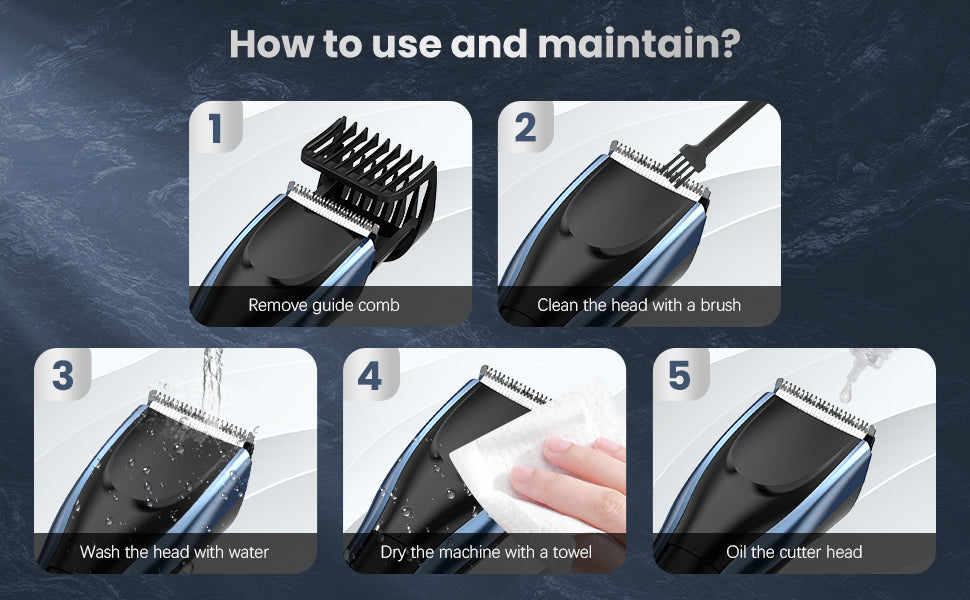 How to use and maintain?

1
Remove guide comb

2
Clean the head with a brush

3
Wash the head with water

4
Dry the machine with a towel

5
Oil the cutter head