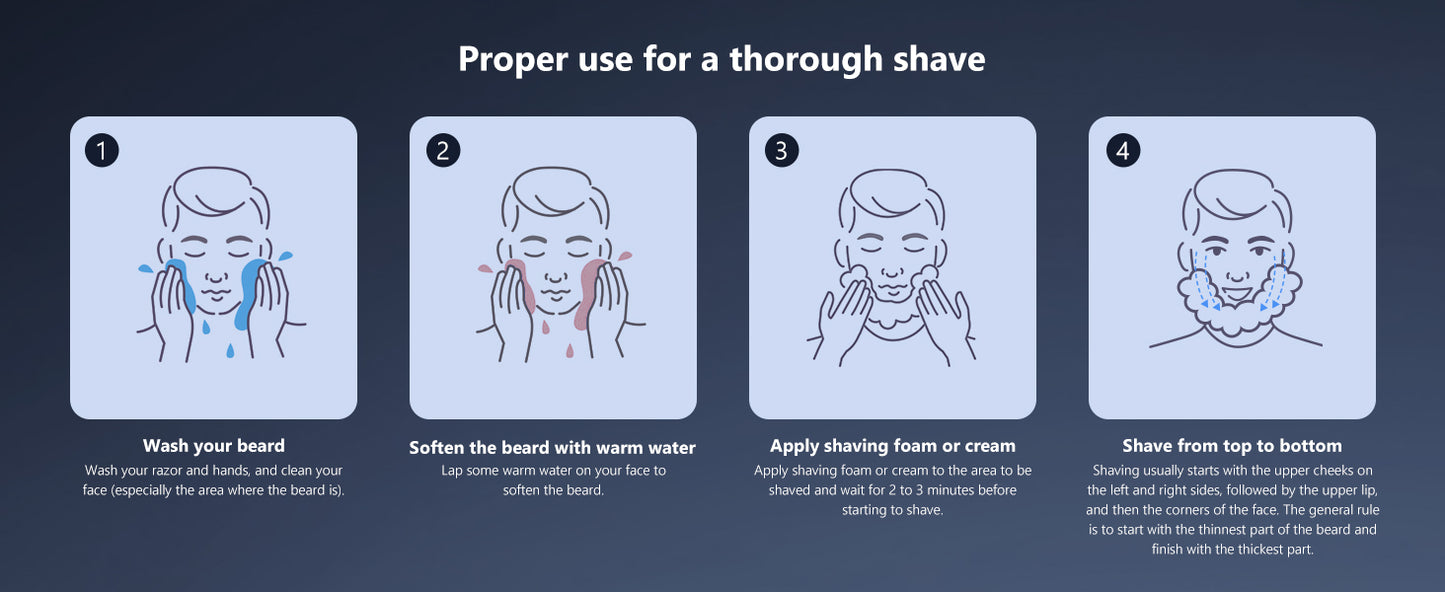 Proper use for a thorough shave

1

Wash your beard
Wash your razor and hands, and clean your face (especially the area where the beard is).

2

Soften the beard with warm water
Lap some warm water on your face to soften the beard.

3

Apply shaving foam or cream
Apply shaving foam or cream to the area to be shaved and wait for 2 to 3 minutes before starting to shave.

4

Shave from top to bottom
Shaving usually starts with the upper cheeks on the left and right sides, followed by the upper lip, and then the corners of the face. The general rule is to start with the thinnest part of the beard and finish with the thickest part.